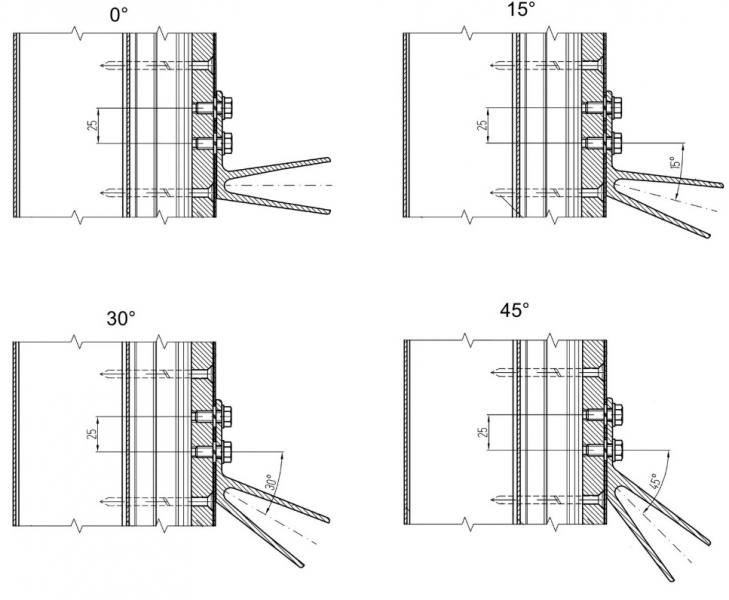 0°

25

15°

25

15°

30°

25

30°

45°

25

45°